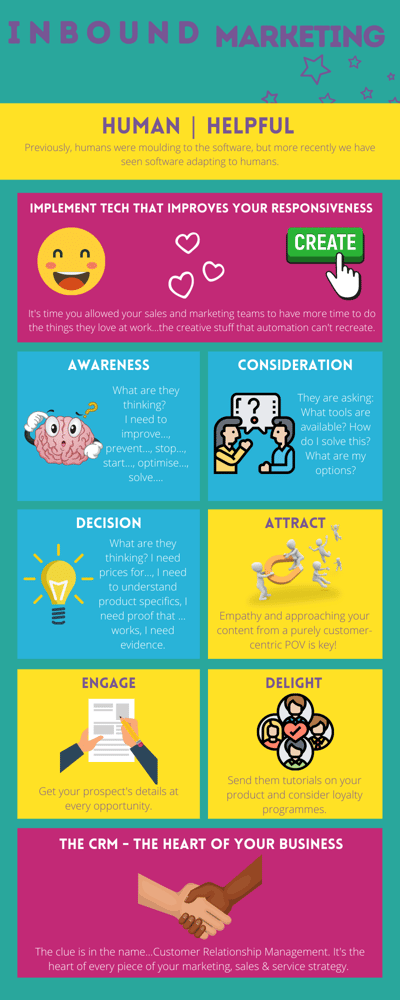 INBOUND MARKETING

HUMAN | HELPFUL

Previously, humans were moulding to the software, but more recently we have seen software adapting to humans.

IMPLEMENT TECH THAT IMPROVES YOUR RESPONSIVENESS

CREATE

It's time you allowed your sales and marketing teams to have more time to do the things they love at work...the creative stuff that automation can't recreate.

AWARENESS

What are they thinking? I need to improve..., prevent..., stop..., start..., optimise..., solve....

CONSIDERATION

They are asking: What tools are available? How do I solve this? What are my options?

DECISION

What are they thinking? I need prices for..., I need to understand product specifics, I need proof that ... works, I need evidence.

ATTRACT

Empathy and approaching your content from a purely customer-centric POV is key!

ENGAGE

Get your prospect's details at every opportunity.

DELIGHT

Send them tutorials on your product and consider loyalty programmes.

THE CRM - THE HEART OF YOUR BUSINESS

The clue is in the name...Customer Relationship Management. It's the heart of every piece of your marketing, sales & service strategy.